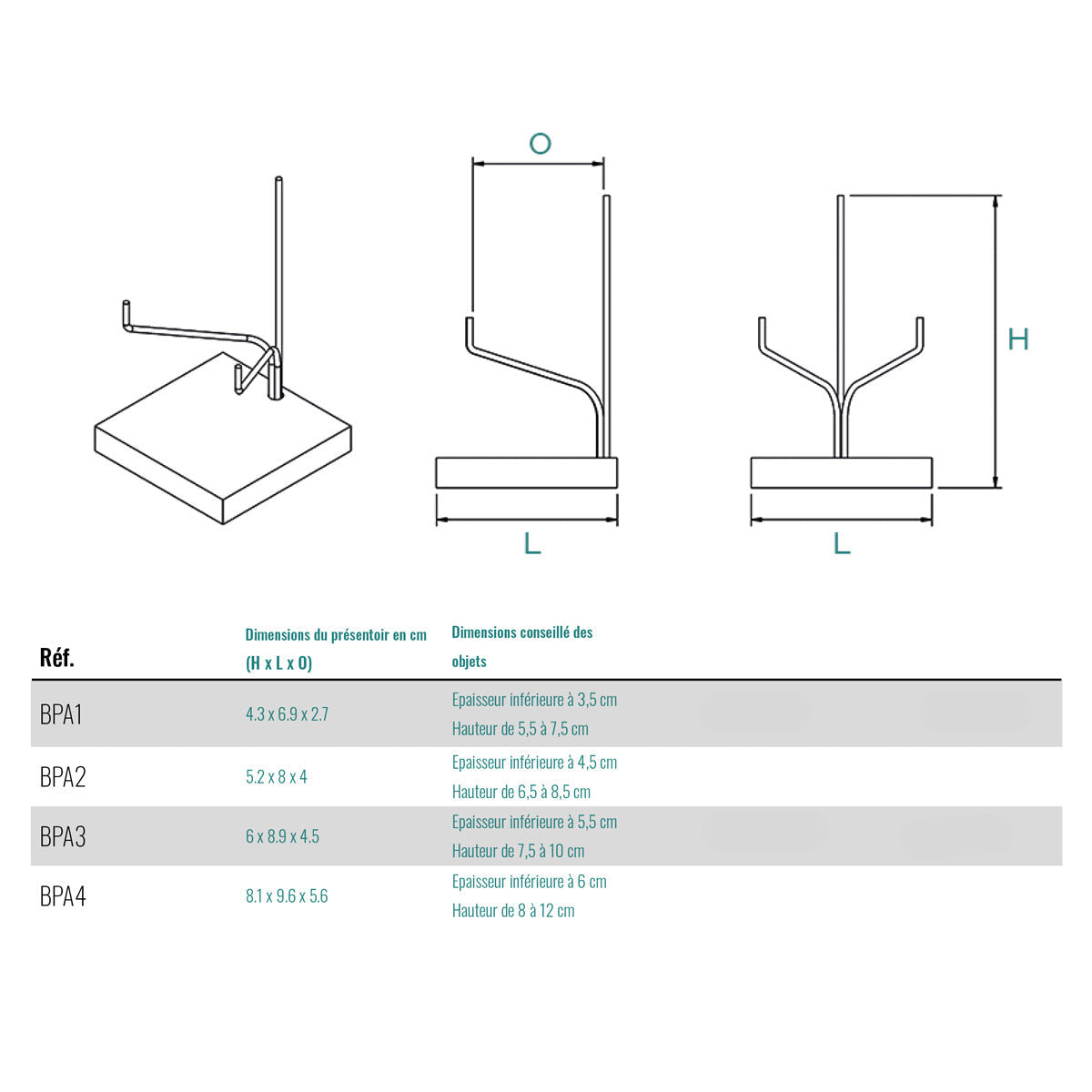 O

H

L

L

| Réf. | Dimensions du présentoir en cm (H x L x O) | Dimensions conseillé des objets |
|---|---|---|
| BPA1 | 4.3 x 6.9 x 2.7 | Epaisseur inférieure à 3,5 cm Hauteur de 5,5 à 7,5 cm |
| BPA2 | 5.2 x 8 x 4 | Epaisseur inférieure à 4,5 cm Hauteur de 6,5 à 8,5 cm |
| BPA3 | 6 x 8.9 x 4.5 | Epaisseur inférieure à 5,5 cm Hauteur de 7,5 à 10 cm |
| BPA4 | 8.1 x 9.6 x 5.6 | Epaisseur inférieure à 6 cm Hauteur de 8 à 12 cm |