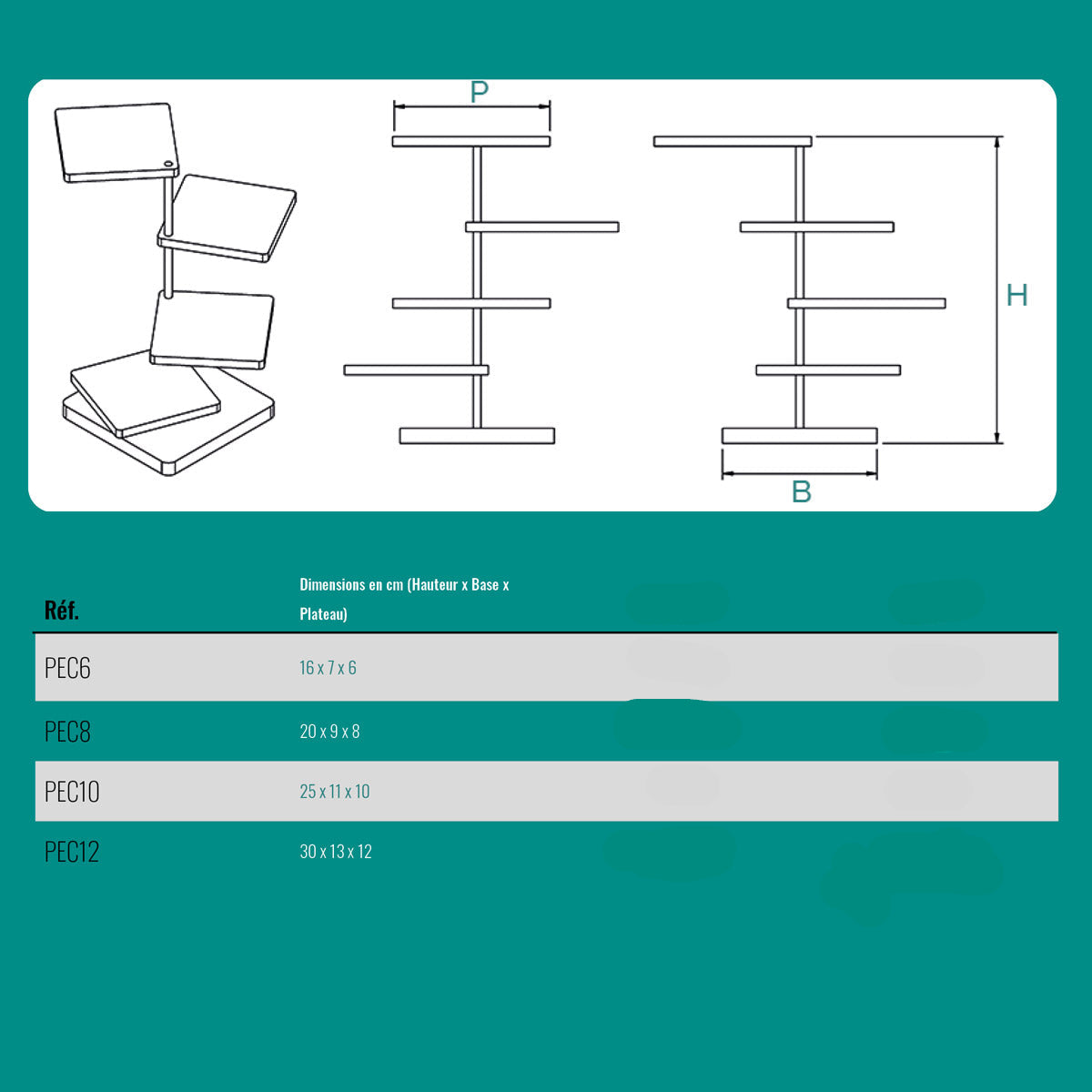 P

H

B

| Réf. | Dimensions en cm (Hauteur x Base x Plateau) |
|---|---|
| PEC6 | 16 x 7 x 6 |
| PEC8 | 20 x 9 x 8 |
| PEC10 | 25 x 11 x 10 |
| PEC12 | 30 x 13 x 12 |