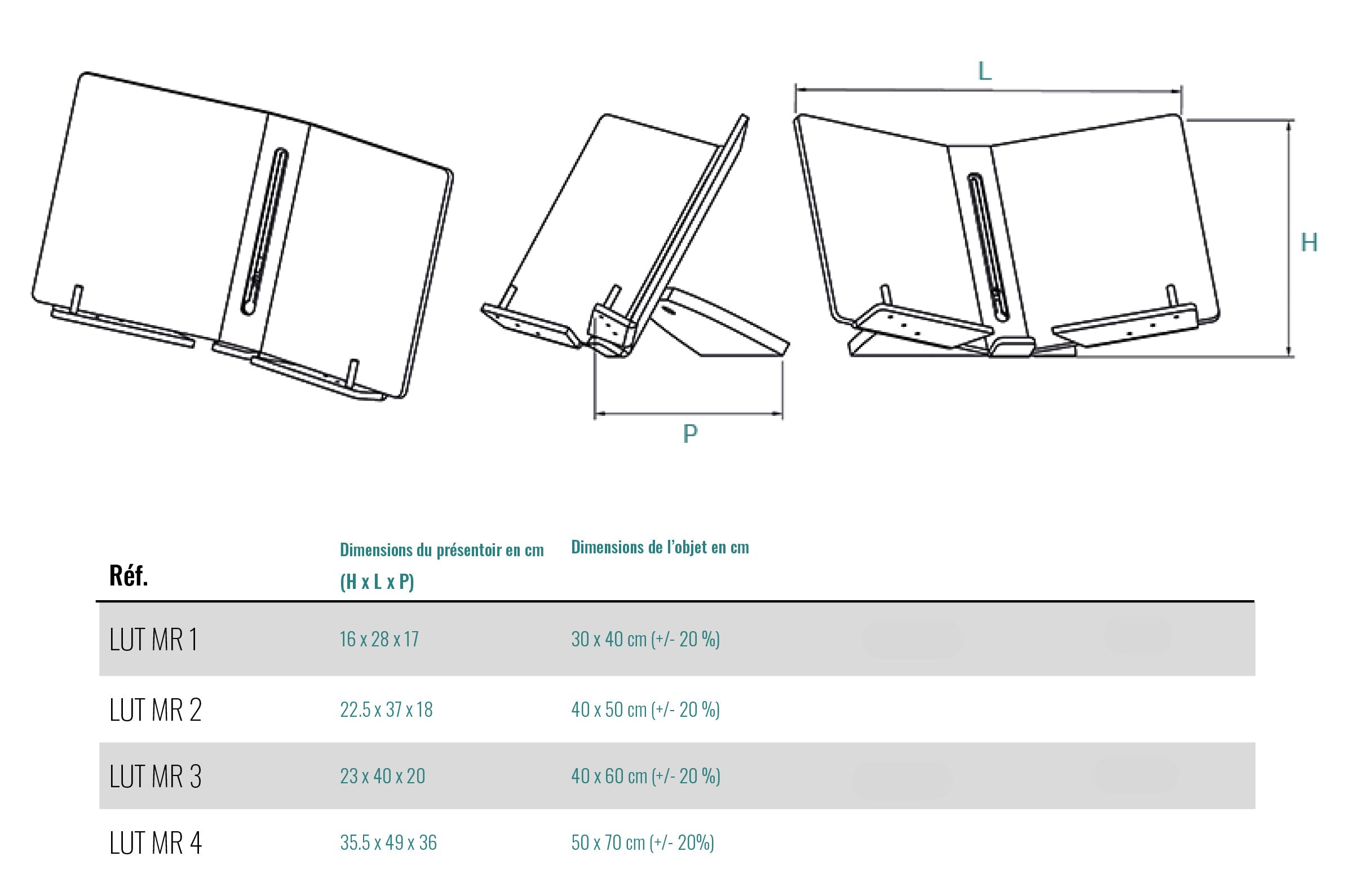 L

H

P

| Réf. | Dimensions du présentoir en cm (H x L x P) | Dimensions de l'objet en cm |
|---|---|---|
| LUT MR 1 | 16 x 28 x 17 | 30 x 40 cm (+/- 20 %) |
| LUT MR 2 | 22.5 x 37 x 18 | 40 x 50 cm (+/- 20 %) |
| LUT MR 3 | 23 x 40 x 20 | 40 x 60 cm (+/- 20 %) |
| LUT MR 4 | 35.5 x 49 x 36 | 50 x 70 cm (+/- 20%) |